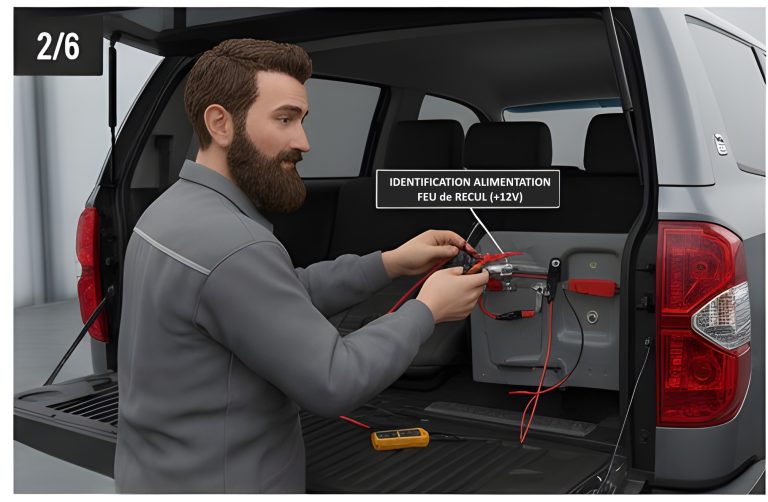 2/6

IDENTIFICATION ALIMENTATION
FEU de RECUL (+12V)